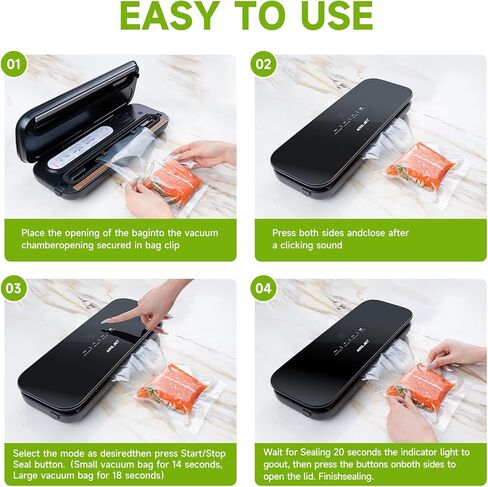 EASY TO USE

01

Place the opening of the baginto the vacuum chamberopening secured in bag clip

02

Press both sides andclose after a clicking sound

03

Select the mode as desiredthen press Start/Stop Seal button. (Small vacuum bag for 14 seconds, Large vacuum bag for 18 seconds)

04

Wait for Sealing 20 seconds the indicator light to goout, then press the buttons onboth sides to open the lid. Finishsealing.