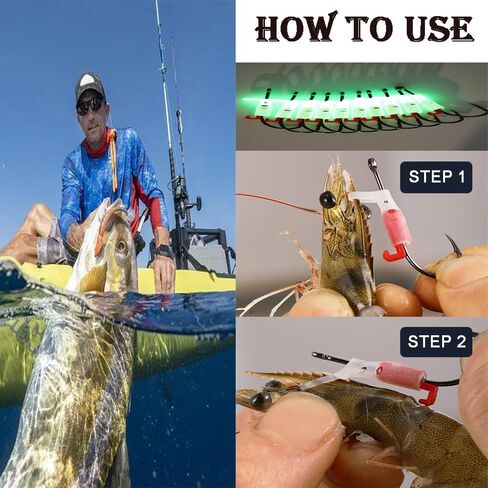 HOW TO USE

STEP 1

STEP 2