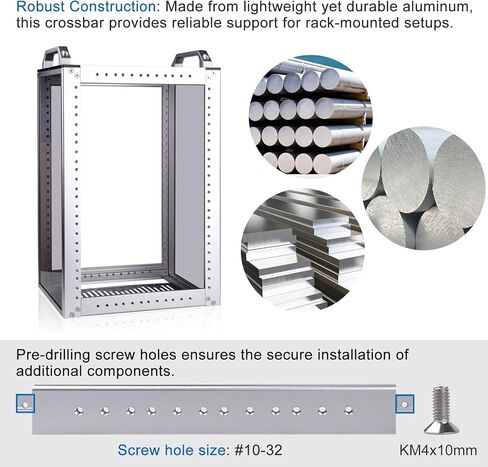 Robust Construction: Made from lightweight yet durable aluminum, this crossbar provides reliable support for rack-mounted setups.

Pre-drilling screw holes ensures the secure installation of additional components.

Screw hole size: #10-32

KM4x10mm