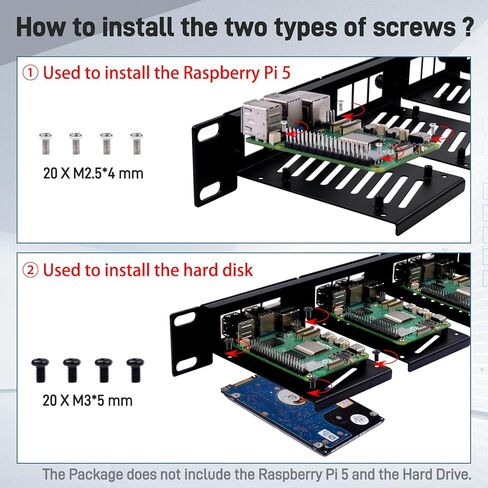 How to install the two types of screws ?

① Used to install the Raspberry Pi 5

20 X M2.5*4 mm

② Used to install the hard disk

20 X M3*5 mm

The Package does not include the Raspberry Pi 5 and the Hard Drive.