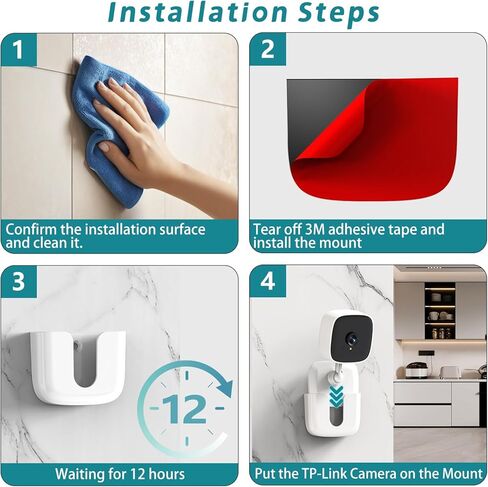 Installation Steps

1

Confirm the installation surface and clean it.

2

Tear off 3M adhesive tape and install the mount

3

12

Waiting for 12 hours

4

Put the TP-Link Camera on the Mount