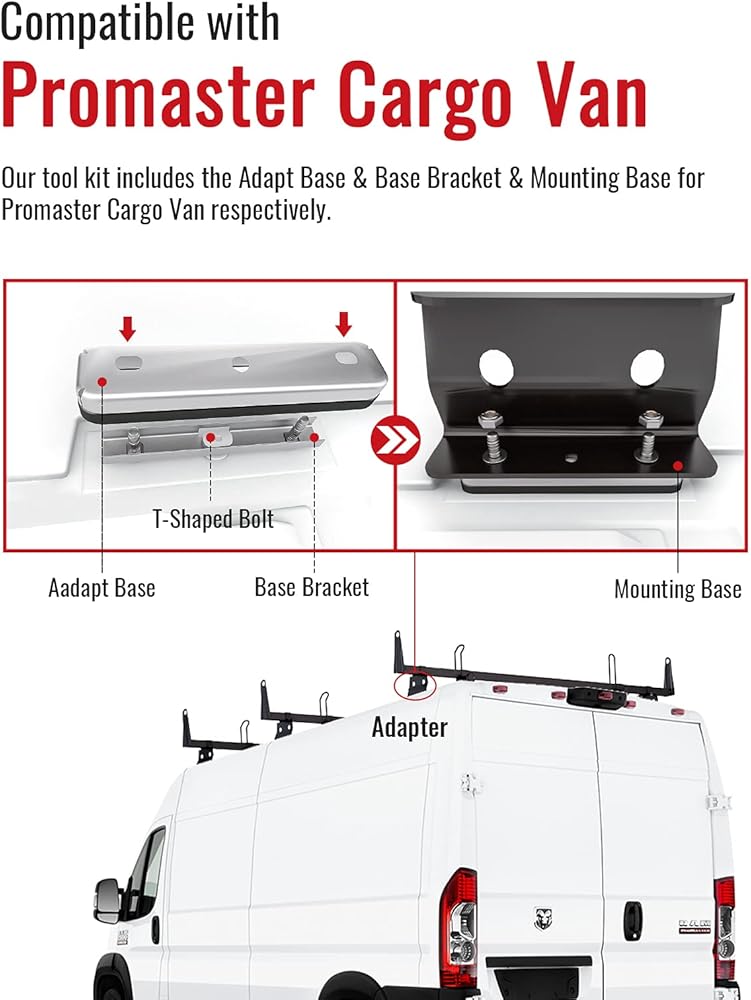 Compatible with

Promaster Cargo Van

Our tool kit includes the Adapt Base & Base Bracket & Mounting Base for Promaster Cargo Van respectively.

T-Shaped Bolt

Aadapt Base

Base Bracket

Mounting Base

Adapter