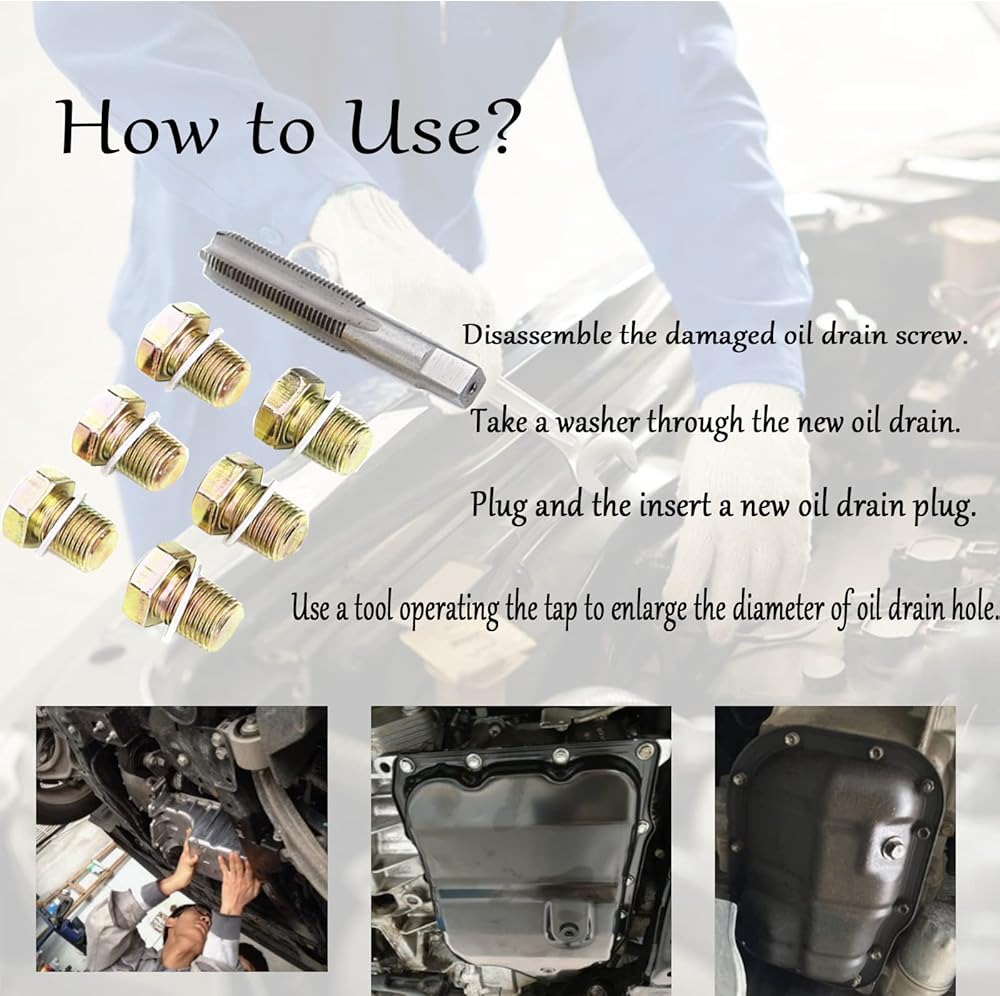 How to Use?

Disassemble the damaged oil drain screw.

Take a washer through the new oil drain.

Plug and the insert a new oil drain plug.

Use a tool operating the tap to enlarge the diameter of oil drain hole.