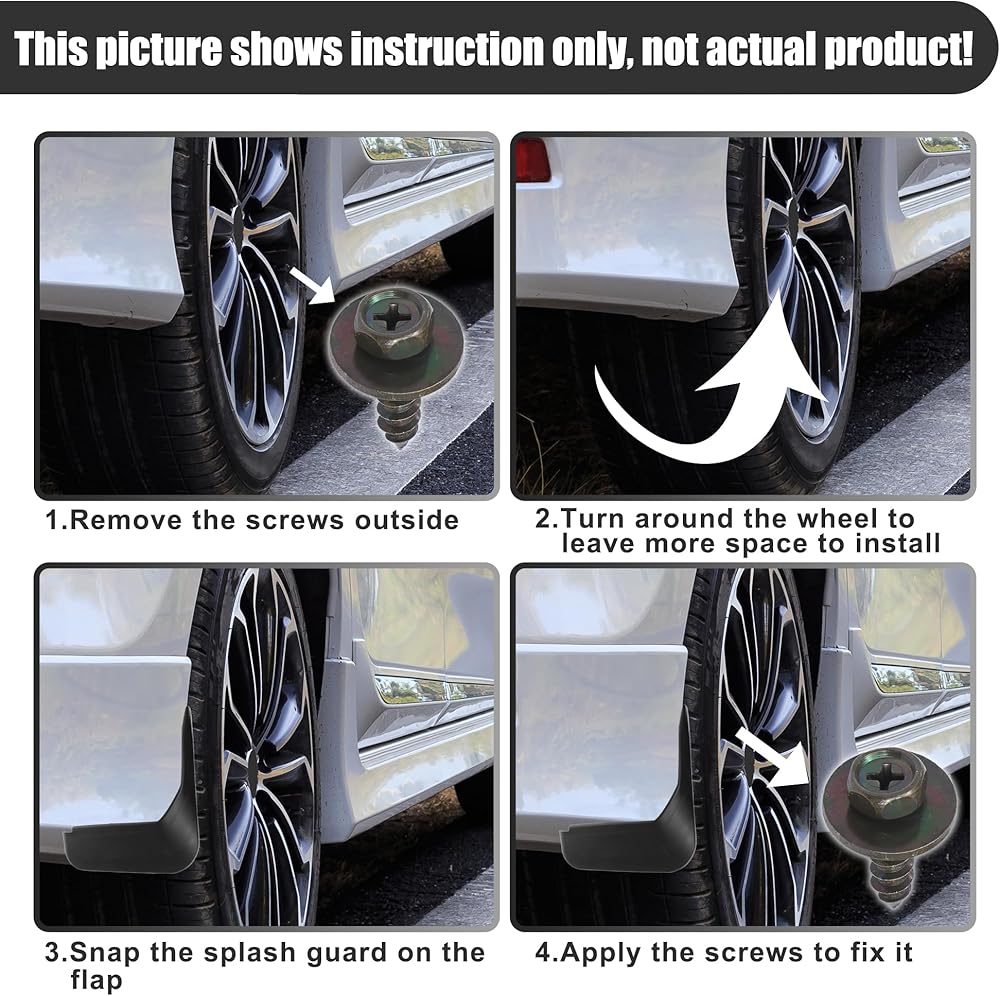 This picture shows instruction only, not actual product!

1.Remove the screws outside

2.Turn around the wheel to leave more space to install

3.Snap the splash guard on the flap

4.Apply the screws to fix it