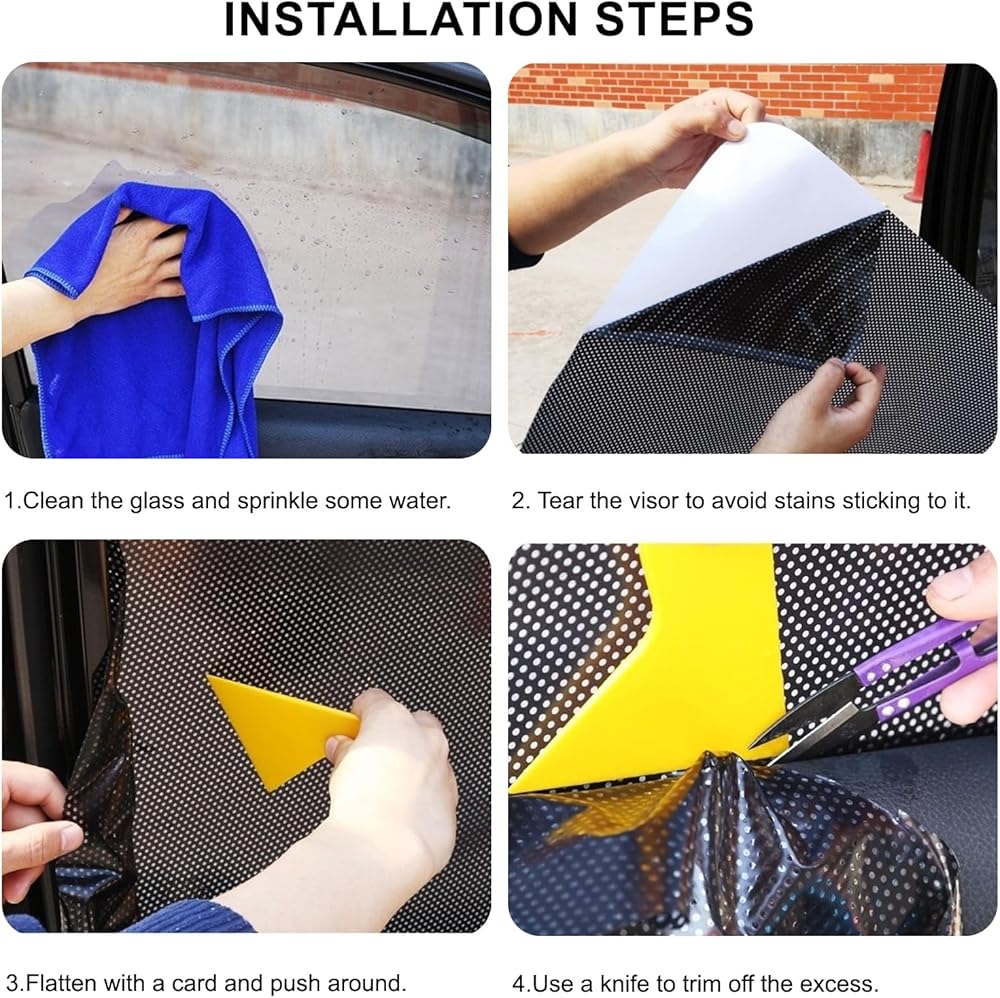 INSTALLATION STEPS

1.Clean the glass and sprinkle some water.

2. Tear the visor to avoid stains sticking to it.

3.Flatten with a card and push around.

4.Use a knife to trim off the excess.