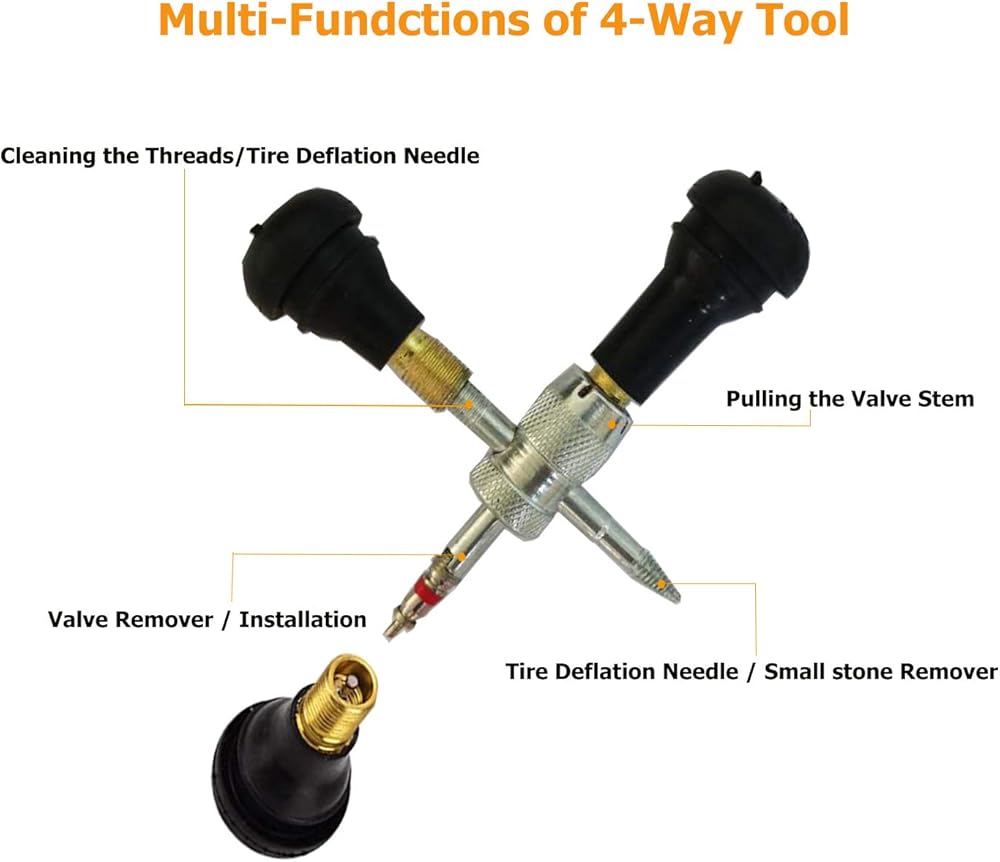 Multi-Fundctions of 4-Way Tool

Cleaning the Threads/Tire Deflation Needle

Pulling the Valve Stem

Valve Remover / Installation

Tire Deflation Needle / Small stone Remover