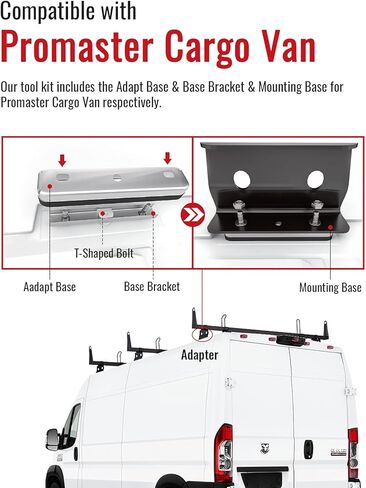 Compatible with
Promaster Cargo Van

Our tool kit includes the Adapt Base & Base Bracket & Mounting Base for Promaster Cargo Van respectively.

T-Shaped Bolt

Aadapt Base

Base Bracket

Mounting Base

Adapter