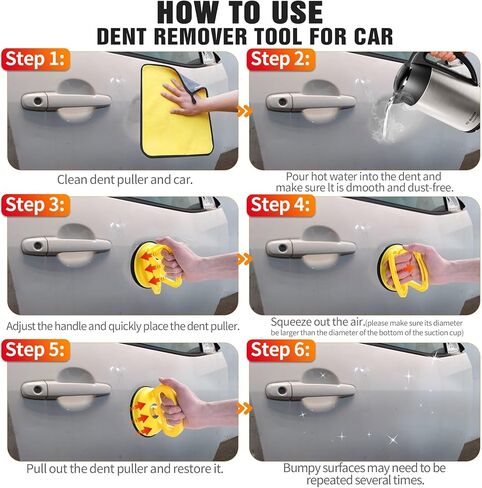 HOW TO USE
DENT REMOVER TOOL FOR CAR

Step 1:
Clean dent puller and car.

Step 2:
Pour hot water into the dent and make sure It is dmooth and dust-free.

Step 3:
Adjust the handle and quickly place the dent puller.

Step 4:
Squeeze out the air.(please make sure its diameter be larger than the diameter of the bottom of the suction cup)

Step 5:
Pull out the dent puller and restore it.

Step 6:
Bumpy surfaces may need to be repeated several times.