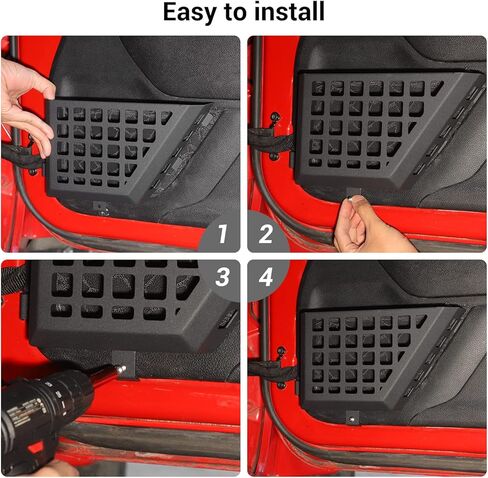 Easy to install

1

2

3

4