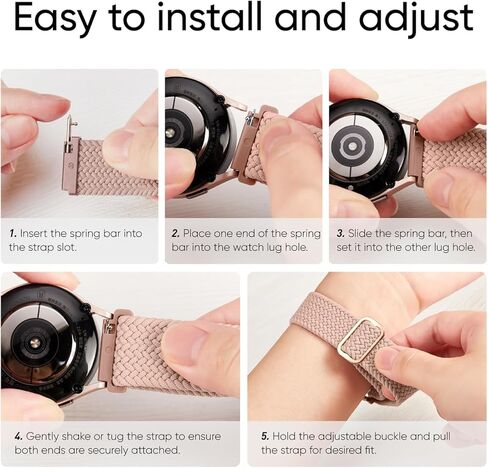 Easy to install and adjust

1. Insert the spring bar into the strap slot.

2. Place one end of the spring bar into the watch lug hole.

3. Slide the spring bar, then set it into the other lug hole.

4. Gently shake or tug the strap to ensure both ends are securely attached.

5. Hold the adjustable buckle and pull the strap for desired fit.