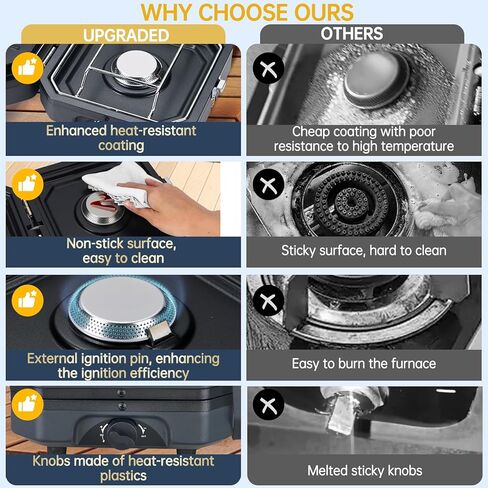 WHY CHOOSE OURS

UPGRADED

Enhanced heat-resistant coating

Non-stick surface, easy to clean

External ignition pin, enhancing the ignition efficiency

Knobs made of heat-resistant plastics

OTHERS

Cheap coating with poor resistance to high temperature

Sticky surface, hard to clean

Easy to burn the furnace

Melted sticky knobs