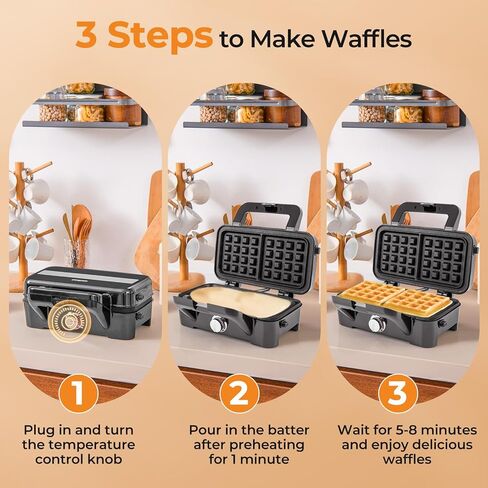 3 Steps to Make Waffles

1

Plug in and turn the temperature control knob

2

Pour in the batter after preheating for 1 minute

3

Wait for 5-8 minutes and enjoy delicious waffles