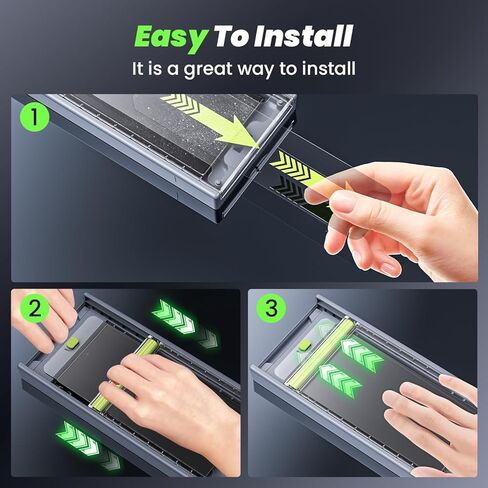 Easy To Install

It is a great way to install

1

2

3