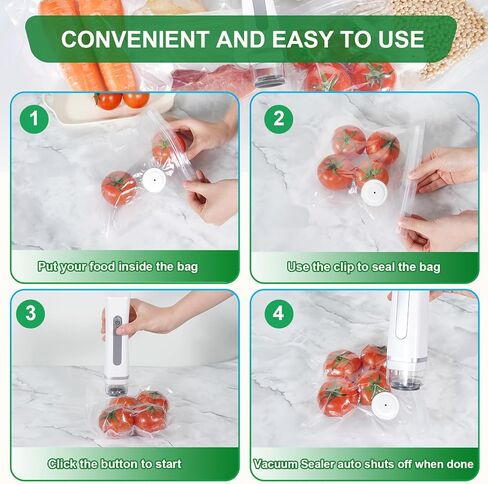 CONVENIENT AND EASY TO USE

1

Put your food inside the bag

2

Use the clip to seal the bag

3

Click the button to start

4

Vacuum Sealer auto shuts off when done