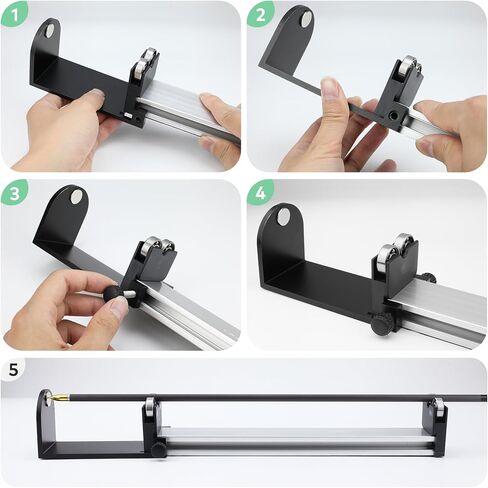 1
2
3
4
5