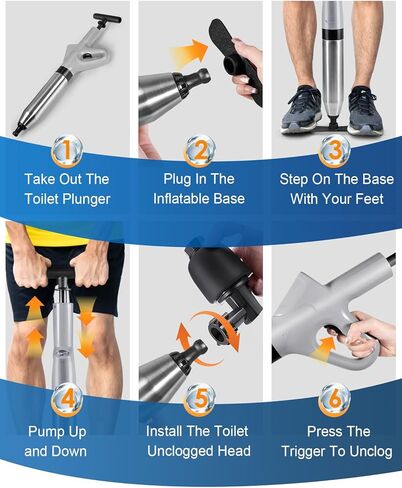 1
Take Out The Toilet Plunger

2
Plug In The Inflatable Base

3
Step On The Base With Your Feet

4
Pump Up and Down

5
Install The Toilet Unclogged Head

6
Press The Trigger To Unclog