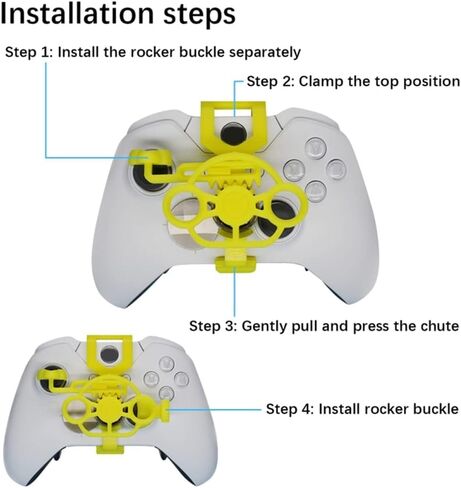 Installation steps

Step 1: Install the rocker buckle separately

Step 2: Clamp the top position

Step 3: Gently pull and press the chute

Step 4: Install rocker buckle