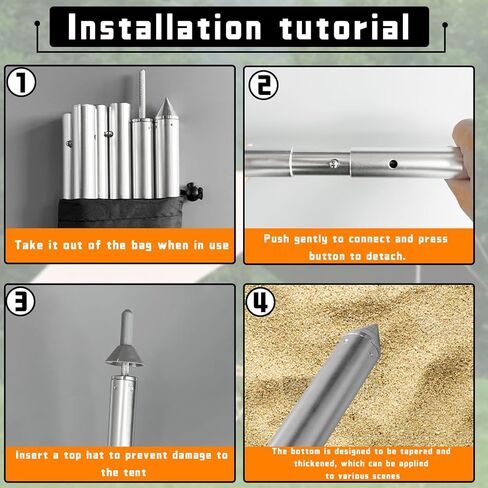 Installation tutorial

1
Take it out of the bag when in use

2
Push gently to connect and press button to detach.

3
Insert a top hat to prevent damage to the tent

4
The bottom is designed to be tapered and thickened, which can be applied to various scenes