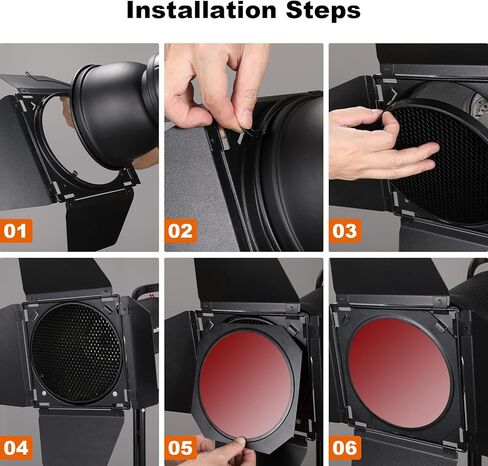 Installation Steps

01

02

03

04

05

06