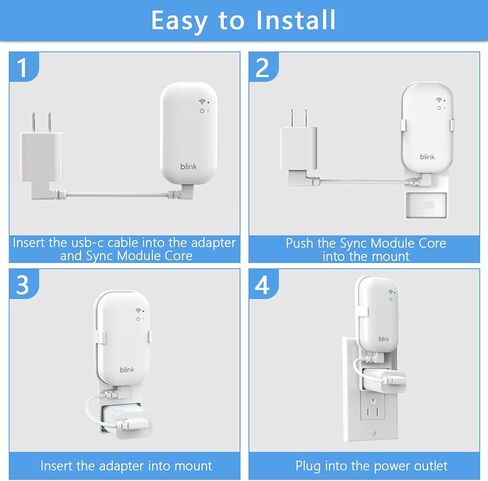 Easy to Install

1

blink

Insert the usb-c cable into the adapter and Sync Module Core

2

blink

Push the Sync Module Core into the mount

3

blink

Insert the adapter into mount

4

blink

Plug into the power outlet