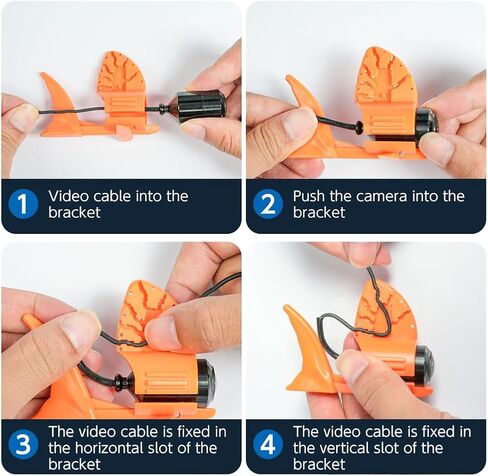 1 Video cable into the bracket

2 Push the camera into the bracket

3 The video cable is fixed in the horizontal slot of the bracket

4 The video cable is fixed in the vertical slot of the bracket