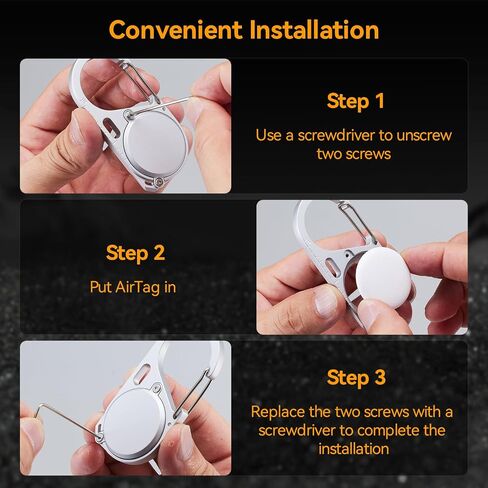 Convenient Installation

Step 1

Use a screwdriver to unscrew two screws

Step 2

Put AirTag in

Step 3

Replace the two screws with a screwdriver to complete the installation