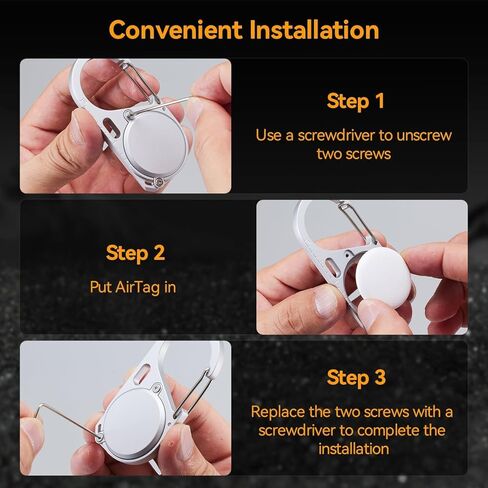 Convenient Installation

Step 1

Use a screwdriver to unscrew two screws

Step 2

Put AirTag in

Step 3

Replace the two screws with a screwdriver to complete the installation