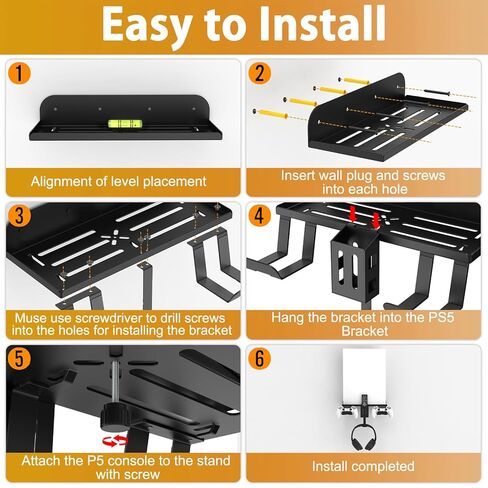 Easy to Install

1

Alignment of level placement

2

Insert wall plug and screws into each hole

3

Muse use screwdriver to drill screws into the holes for installing the bracket

4

Hang the bracket into the PS5 Bracket

5

Attach the P5 console to the stand with screw

6

Install completed