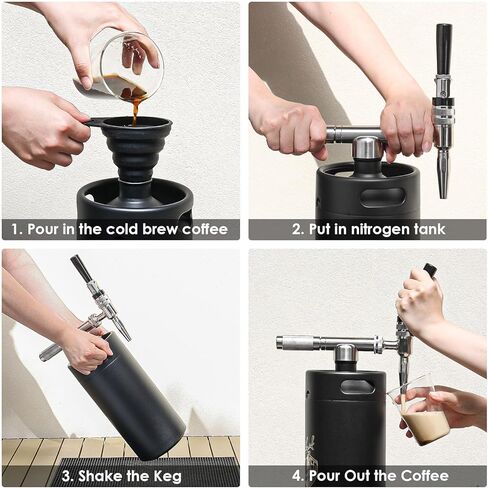 1. Pour in the cold brew coffee

2. Put in nitrogen tank

3. Shake the Keg

4. Pour Out the Coffee