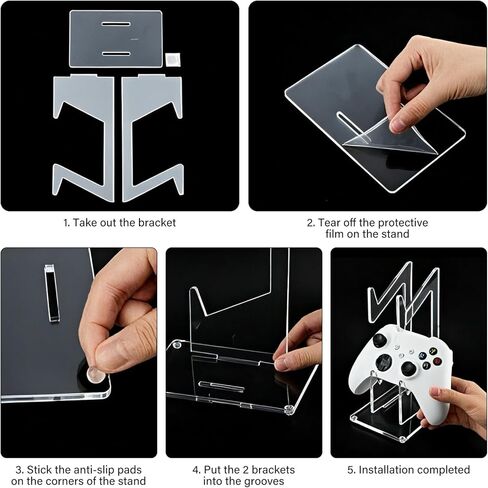 1. Take out the bracket

2. Tear off the protective film on the stand

3. Stick the anti-slip pads on the corners of the stand

4. Put the 2 brackets into the grooves

5. Installation completed