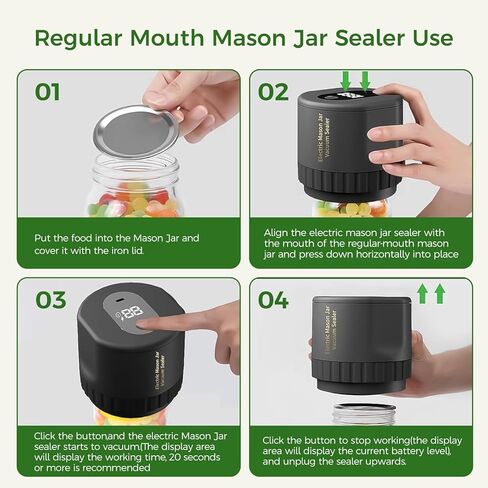 Regular Mouth Mason Jar Sealer Use

01

Put the food into the Mason Jar and cover it with the iron lid.

02

Electric Mason Jar Vacuum Sealer

Align the electric mason jar sealer with the mouth of the regular-mouth mason jar and press down horizontally into place

03

88

Electric Mason Jar Vacuum Sealer

Click the buttonand the electric Mason Jar sealer starts to vacuum.(The display area will display the working time, 20 seconds or more is recommended

04

Electric Mason Jar Vacuum Sealer

Click the button to stop working(the display area will display the current battery level), and unplug the sealer upwards.