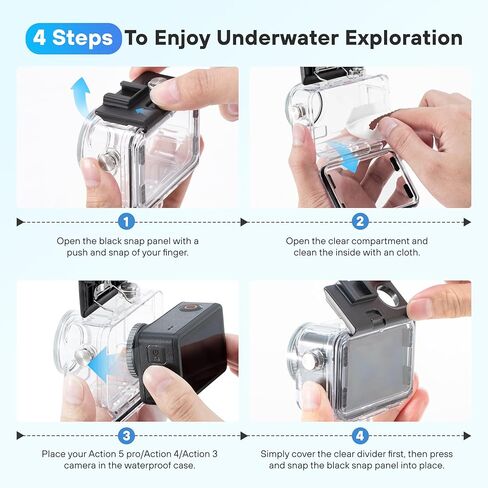 4 Steps To Enjoy Underwater Exploration

1

Open the black snap panel with a push and snap of your finger.

2

Open the clear compartment and clean the inside with an cloth.

3

Place your Action 5 pro/Action 4/Action 3 camera in the waterproof case.

4

Simply cover the clear divider first, then press and snap the black snap panel into place.