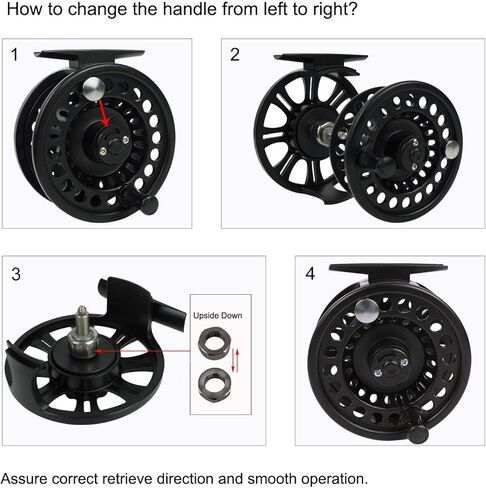 How to change the handle from left to right?

1

2

3

Upside Down

4

Assure correct retrieve direction and smooth operation.