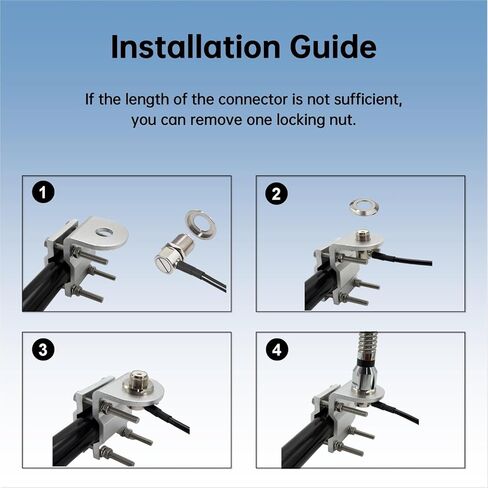 Installation Guide

If the length of the connector is not sufficient, you can remove one locking nut.

1

2

3

4