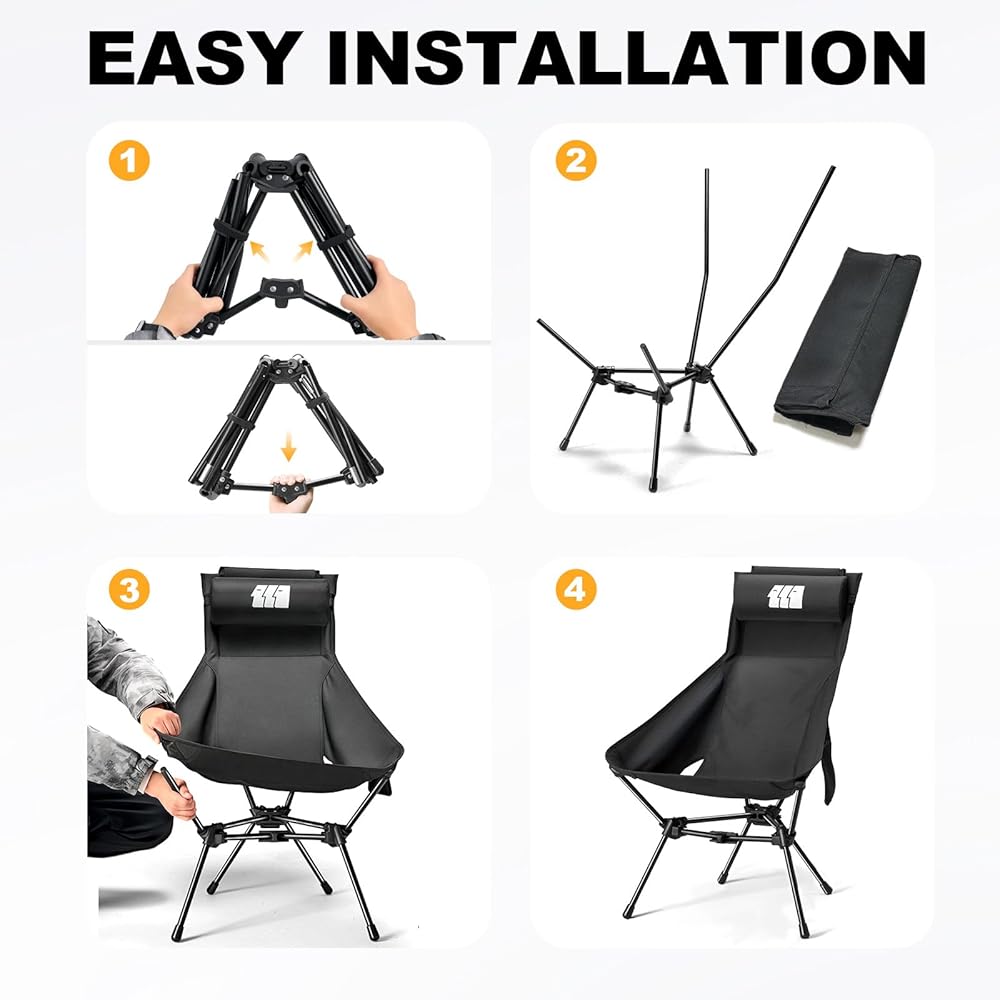 EASY INSTALLATION

1

2

3

4