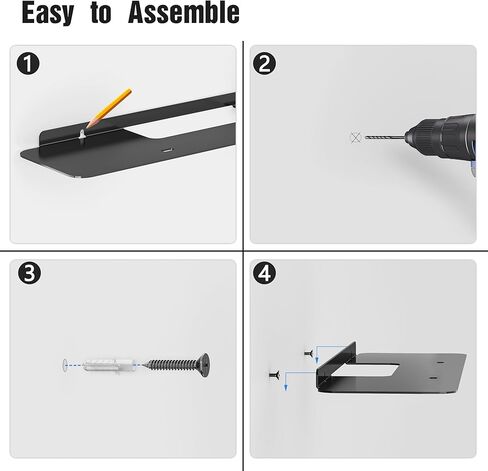 Easy to Assemble

1

2

3

4