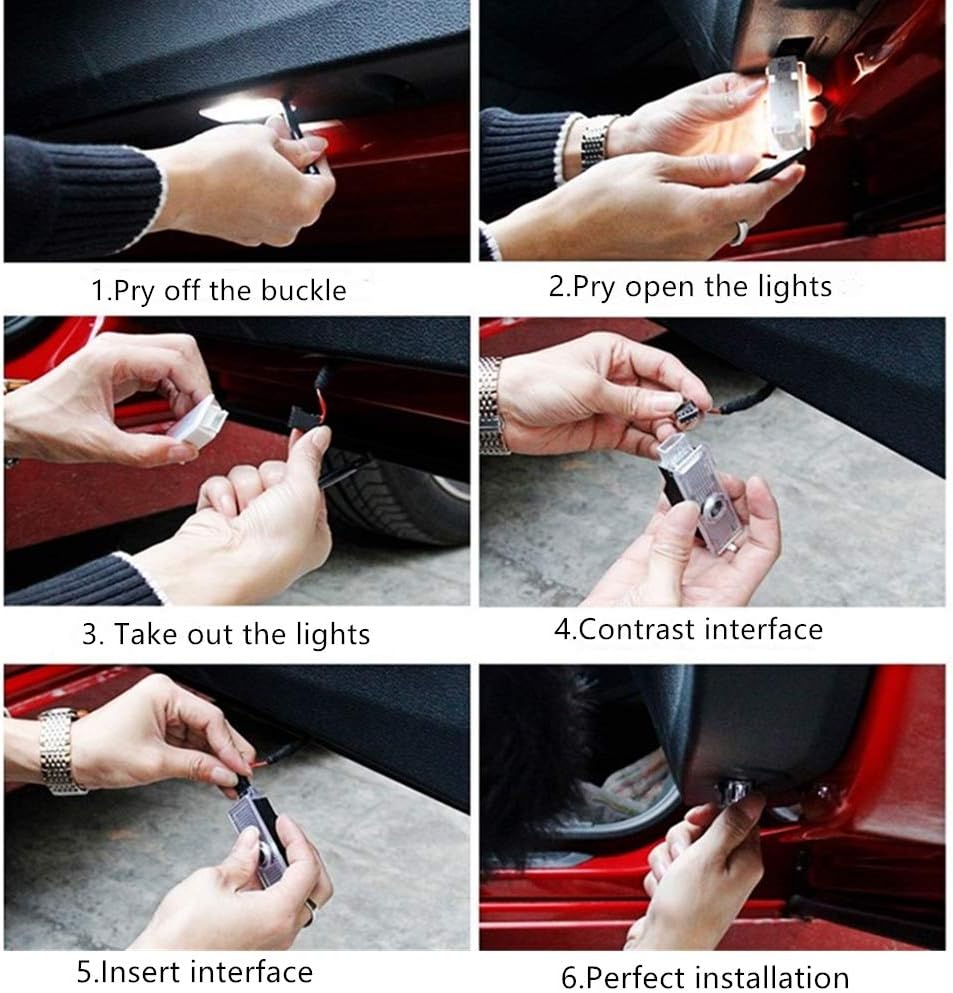 1.Pry off the buckle

2.Pry open the lights

3. Take out the lights

4.Contrast interface

5.Insert interface

6.Perfect installation