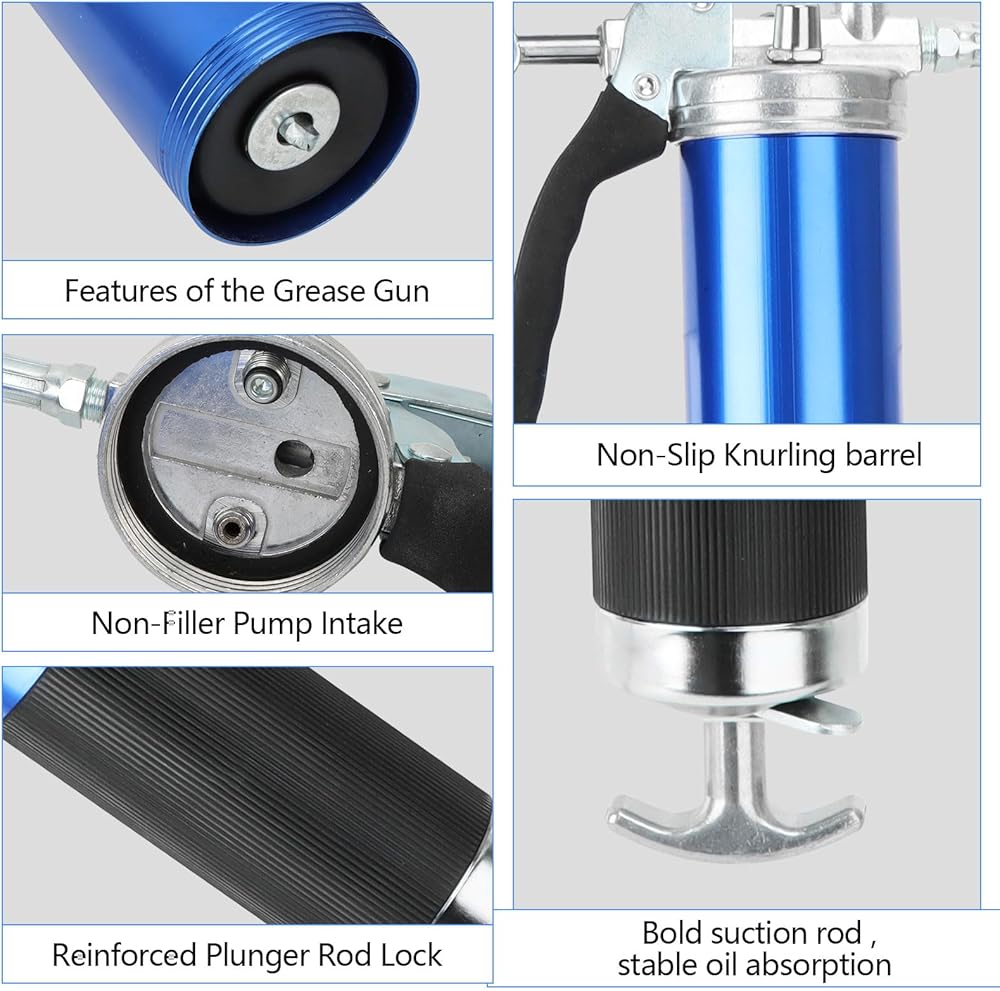 Features of the Grease Gun

Non-Filler Pump Intake

Reinforced Plunger Rod Lock

Non-Slip Knurling barrel

Bold suction rod , stable oil absorption