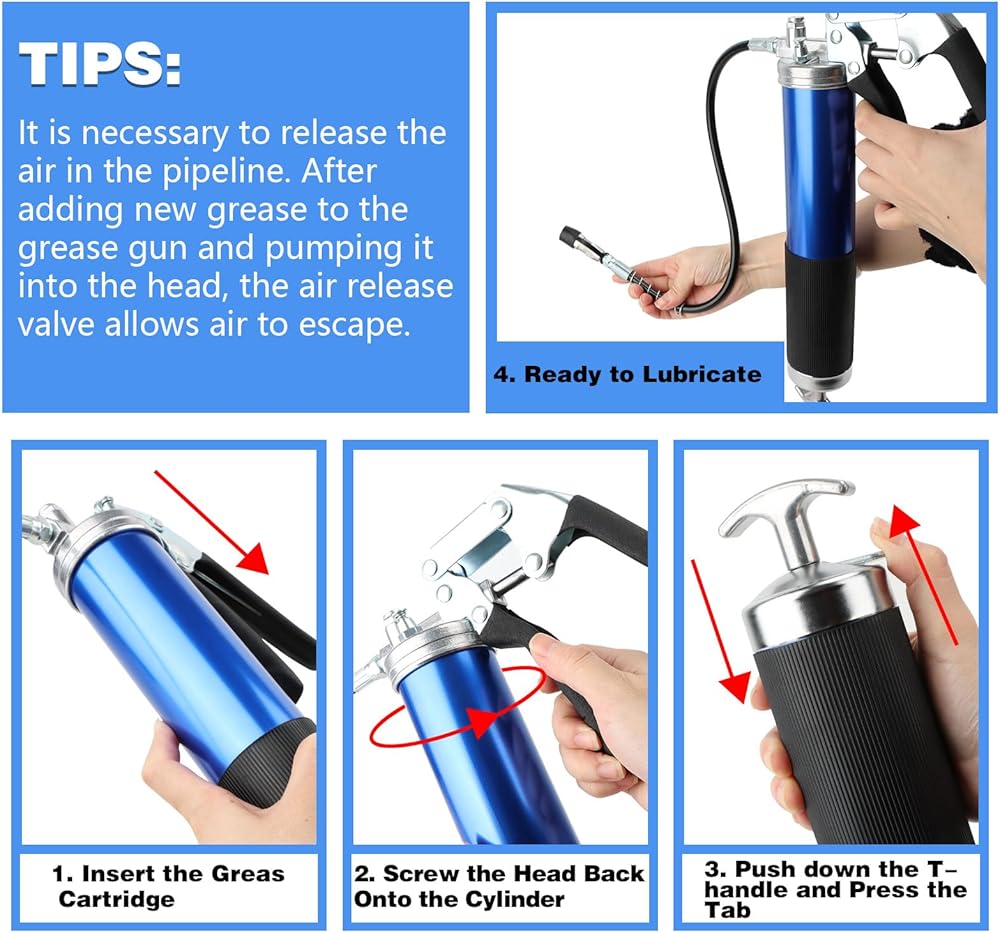 TIPS:

It is necessary to release the air in the pipeline. After adding new grease to the grease gun and pumping it into the head, the air release valve allows air to escape.

4. Ready to Lubricate

1. Insert the Greas Cartridge

2. Screw the Head Back Onto the Cylinder

3. Push down the T-handle and Press the Tab