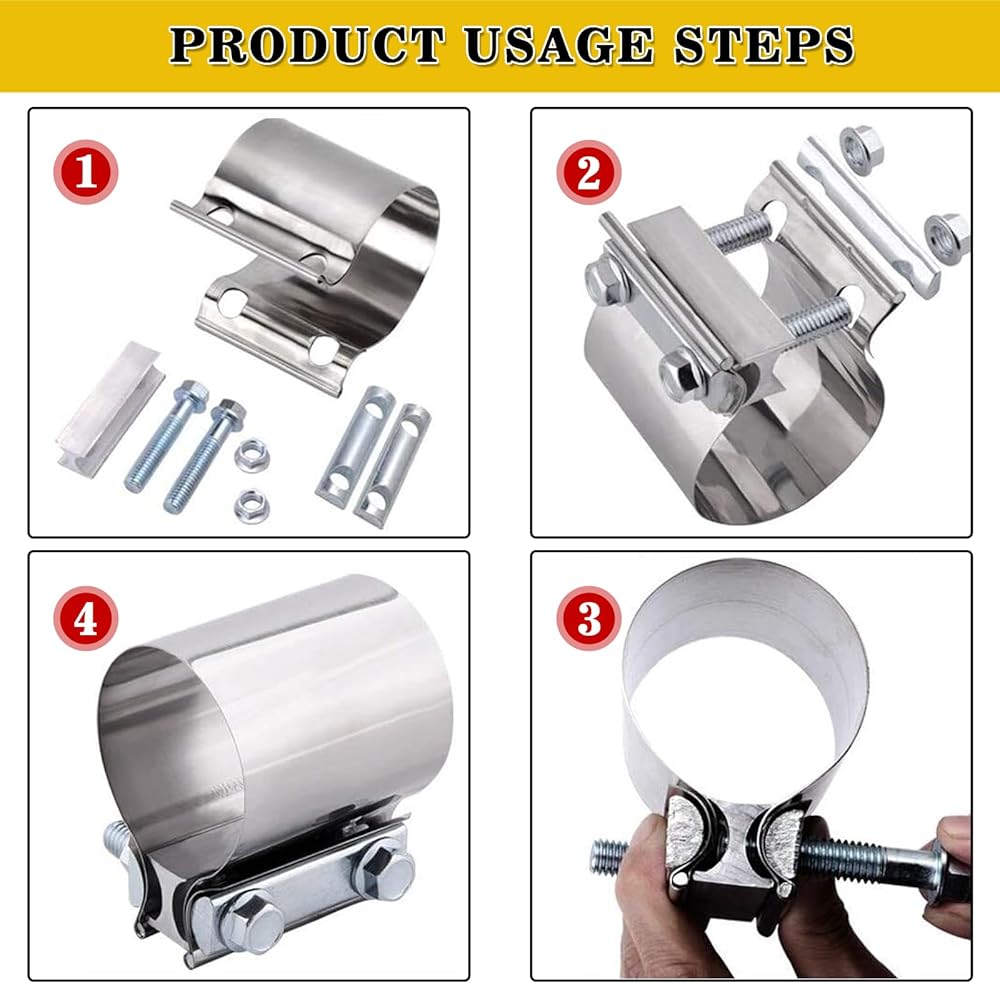 PRODUCT USAGE STEPS

1

2

4

3