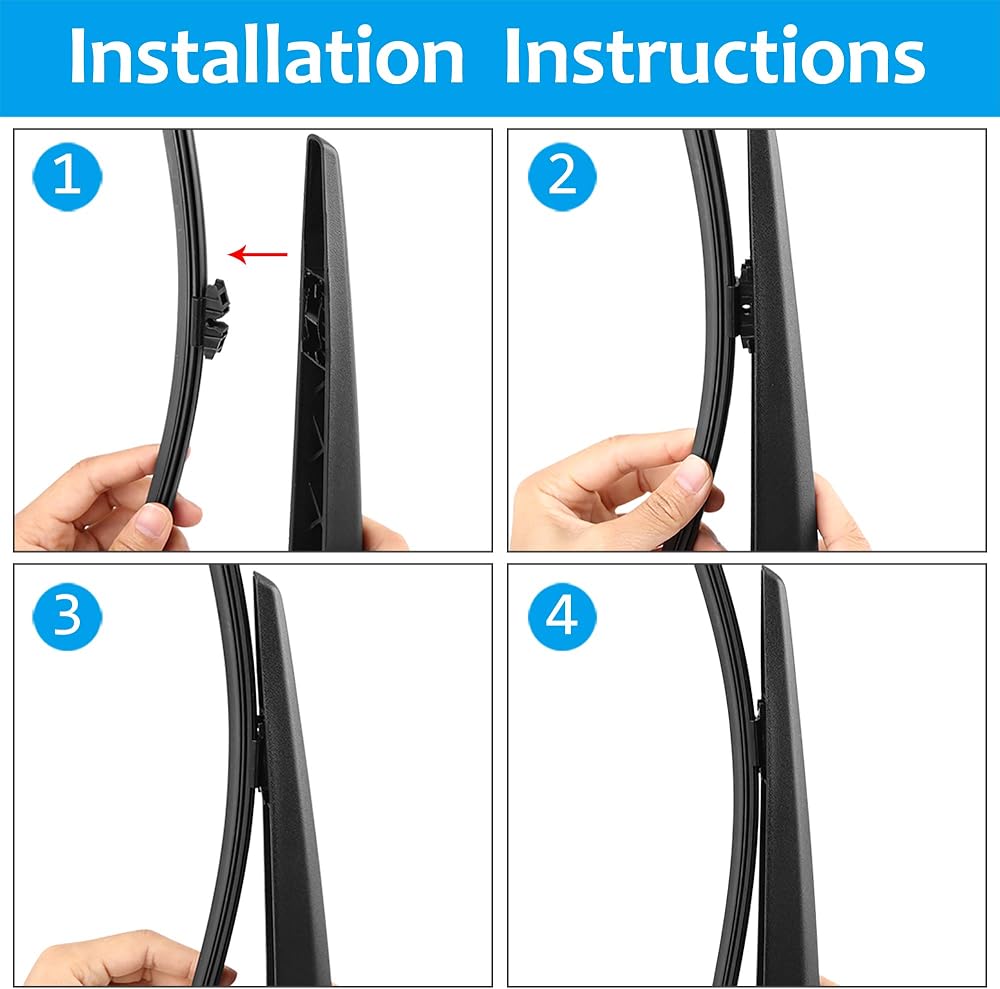 Installation Instructions

1

2

3

4