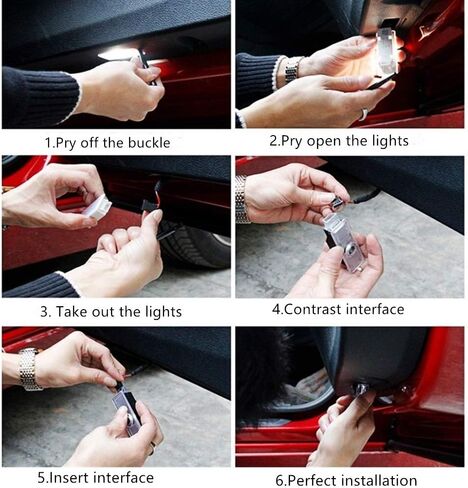 1.Pry off the buckle

2.Pry open the lights

3. Take out the lights

4.Contrast interface

5.Insert interface

6.Perfect installation