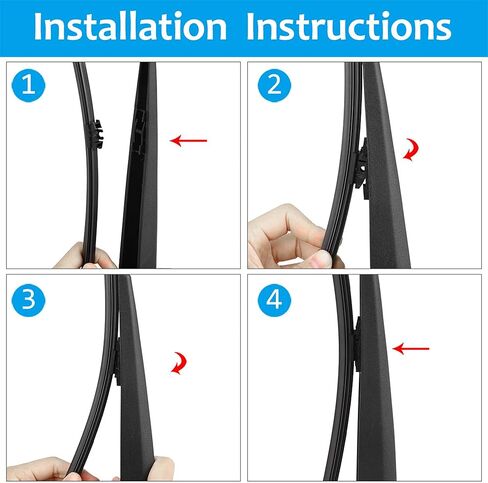 Installation Instructions

1

2

3

4