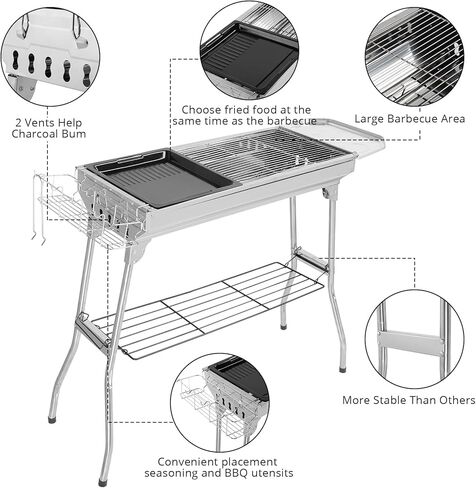 2 Vents Help Charcoal Bum

Choose fried food at the same time as the barbecue

Large Barbecue Area

More Stable Than Others

Convenient placement seasoning and BBQ utensits