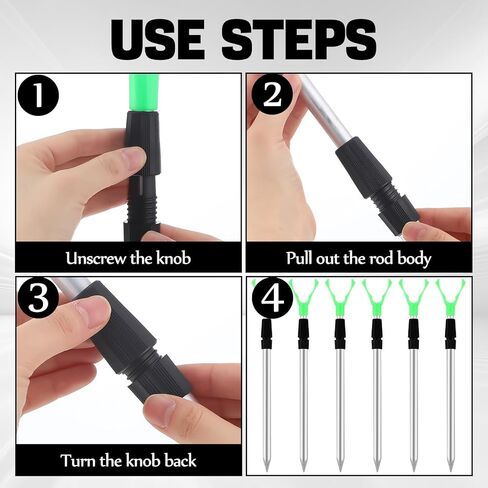 USE STEPS

1

Unscrew the knob

2

Pull out the rod body

3

Turn the knob back

4