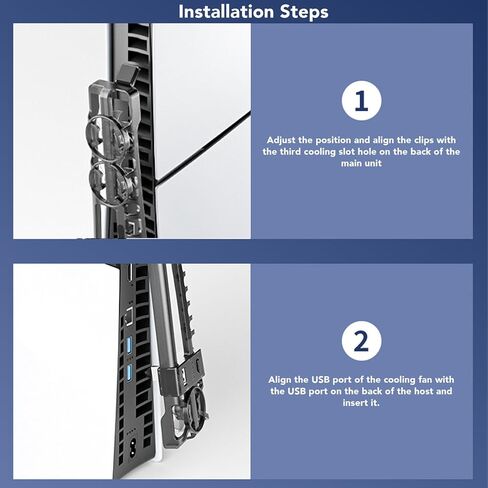 Installation Steps

1

Adjust the position and align the clips with the third cooling slot hole on the back of the main unit

2

Align the USB port of the cooling fan with the USB port on the back of the host and insert it.