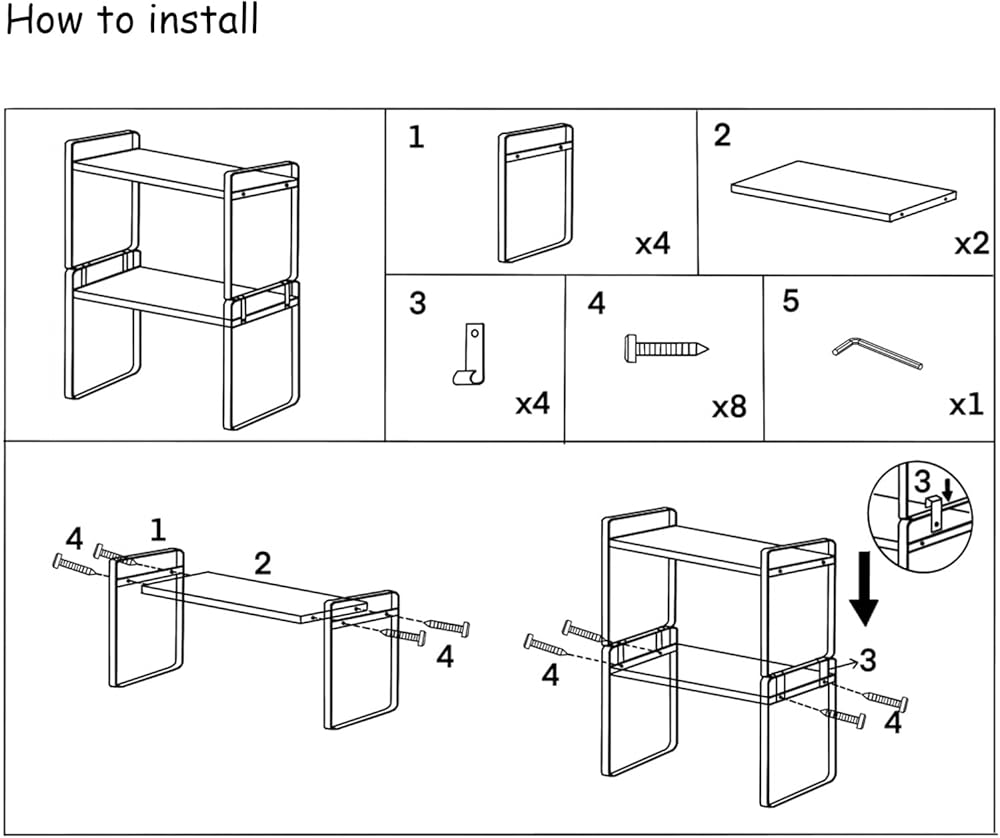 How to install

1

x4

2

x2

3

x4

4

x8

5

x1

4 1

2

4

3

4

3

4