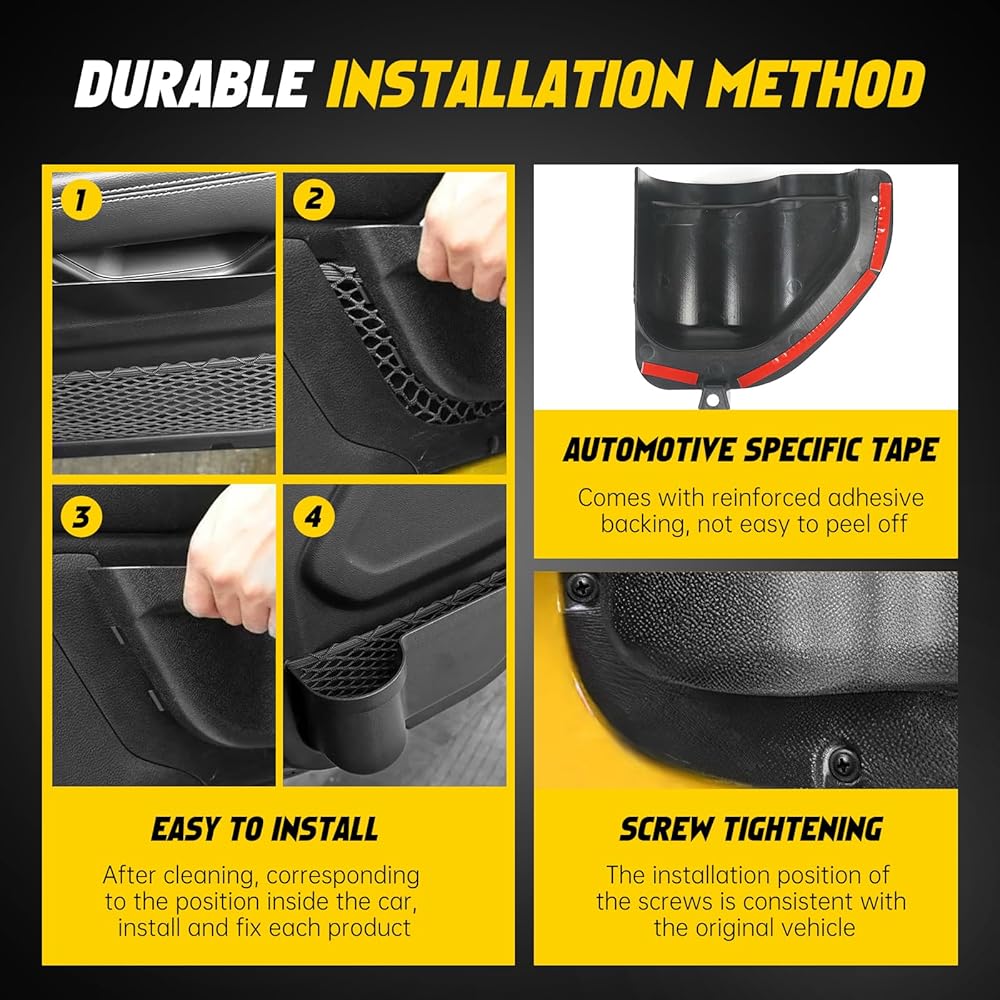 DURABLE INSTALLATION METHOD

1

2

3

4

EASY TO INSTALL

After cleaning, corresponding to the position inside the car, install and fix each product

AUTOMOTIVE SPECIFIC TAPE

Comes with reinforced adhesive backing, not easy to peel off

SCREW TIGHTENING

The installation position of the screws is consistent with the original vehicle