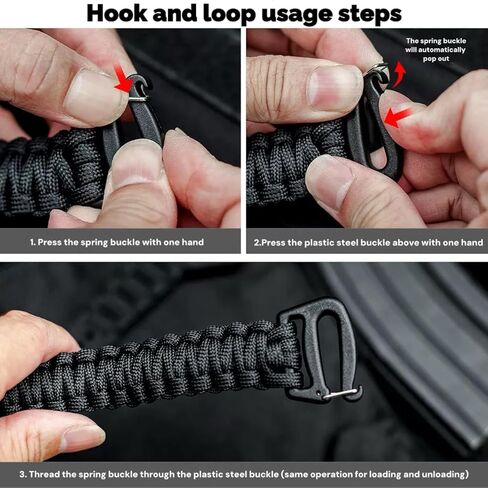 Hook and loop usage steps

The spring buckle will automatically pop out

1. Press the spring buckle with one hand

2.Press the plastic steel buckle above with one hand

3. Thread the spring buckle through the plastic steel buckle (same operation for loading and unloading)