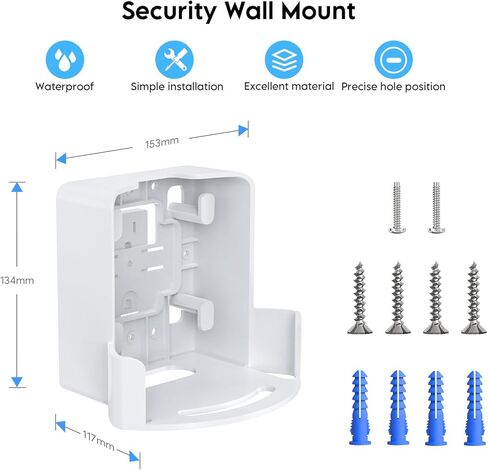 Security Wall Mount

Waterproof

Simple installation

Excellent material

Precise hole position

153mm

134mm

117mm